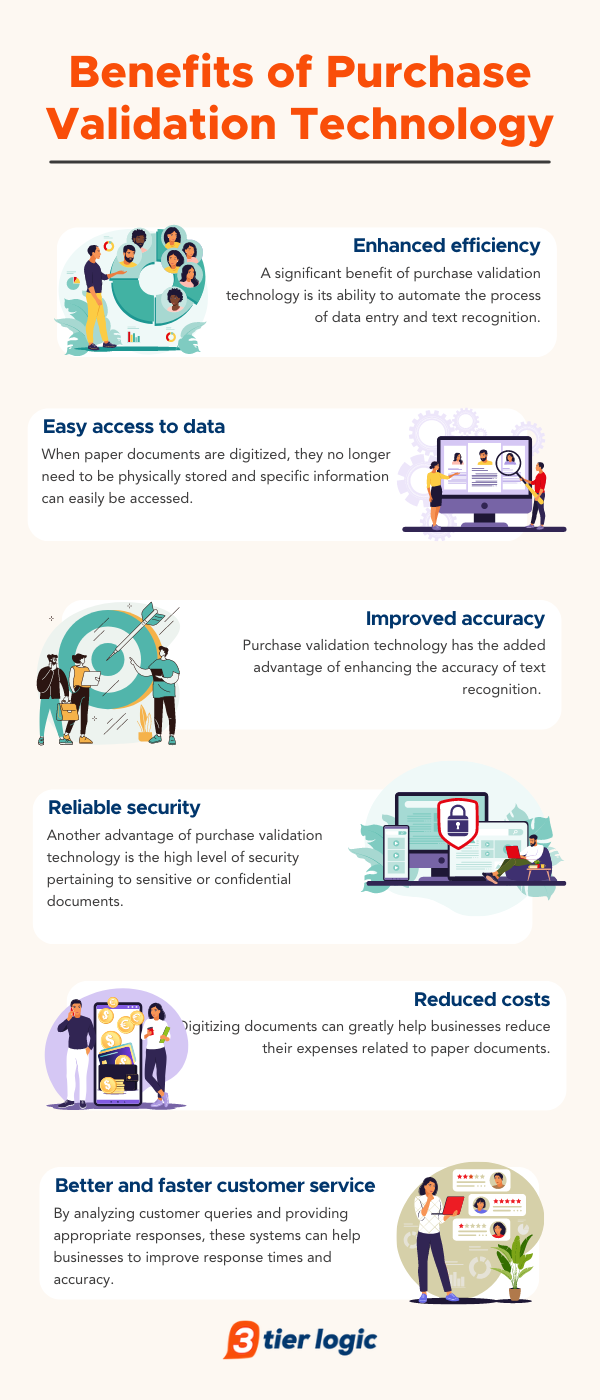 Benefits of Purchase Validation Technology

Enhanced efficiency
A significant benefit of purchase validation technology is its ability to automate the process of data entry and text recognition.

Easy access to data
When paper documents are digitized, they no longer need to be physically stored and specific information can easily be accessed.

Improved accuracy
Purchase validation technology has the added advantage of enhancing the accuracy of text recognition.

Reliable security
Another advantage of purchase validation technology is the high level of security pertaining to sensitive or confidential documents.

Reduced costs
Digitizing documents can greatly help businesses reduce their expenses related to paper documents.

Better and faster customer service
By analyzing customer queries and providing appropriate responses, these systems can help businesses to improve response times and accuracy.

3 tier logic